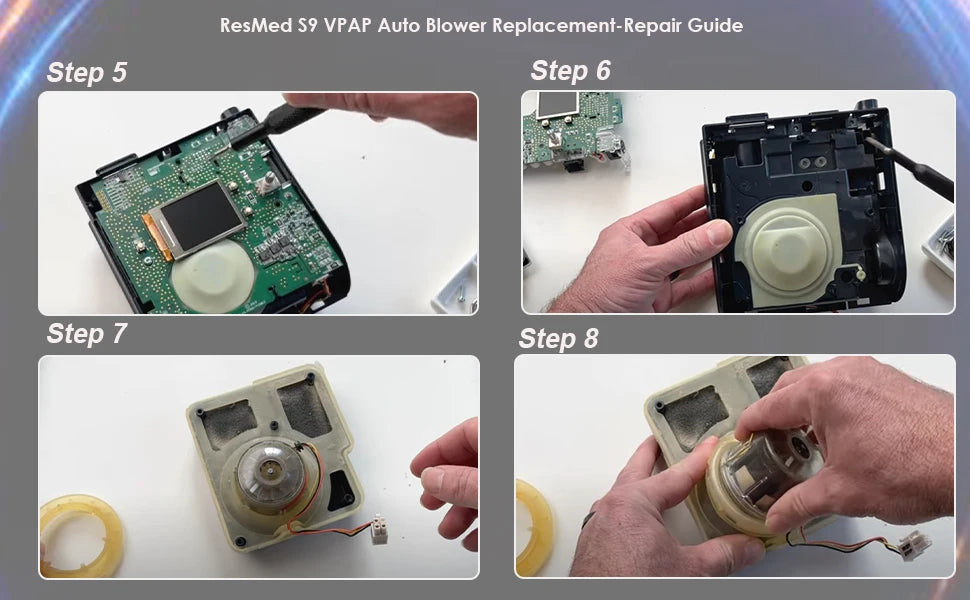 ResMed S9 VPAP Auto Blower Replacement-Repair Guide

Step 5

Step 6

Step 7

Step 8